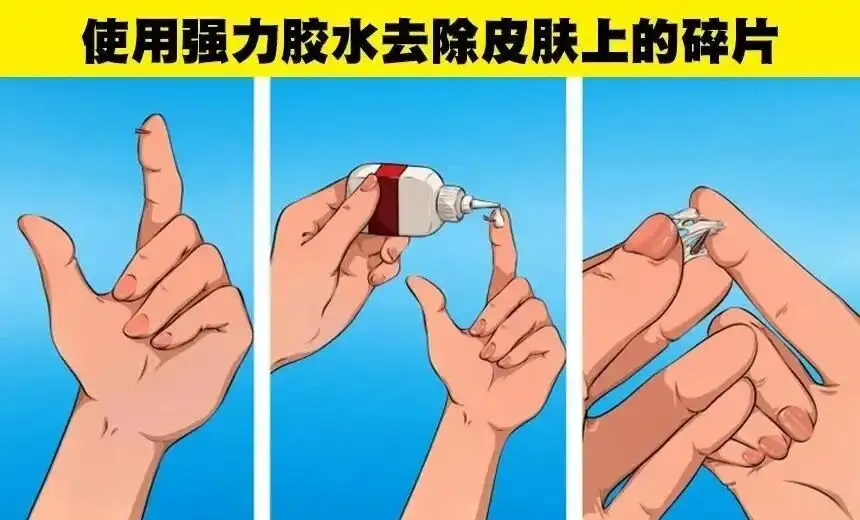 使用强力胶水去除皮肤上的碎片